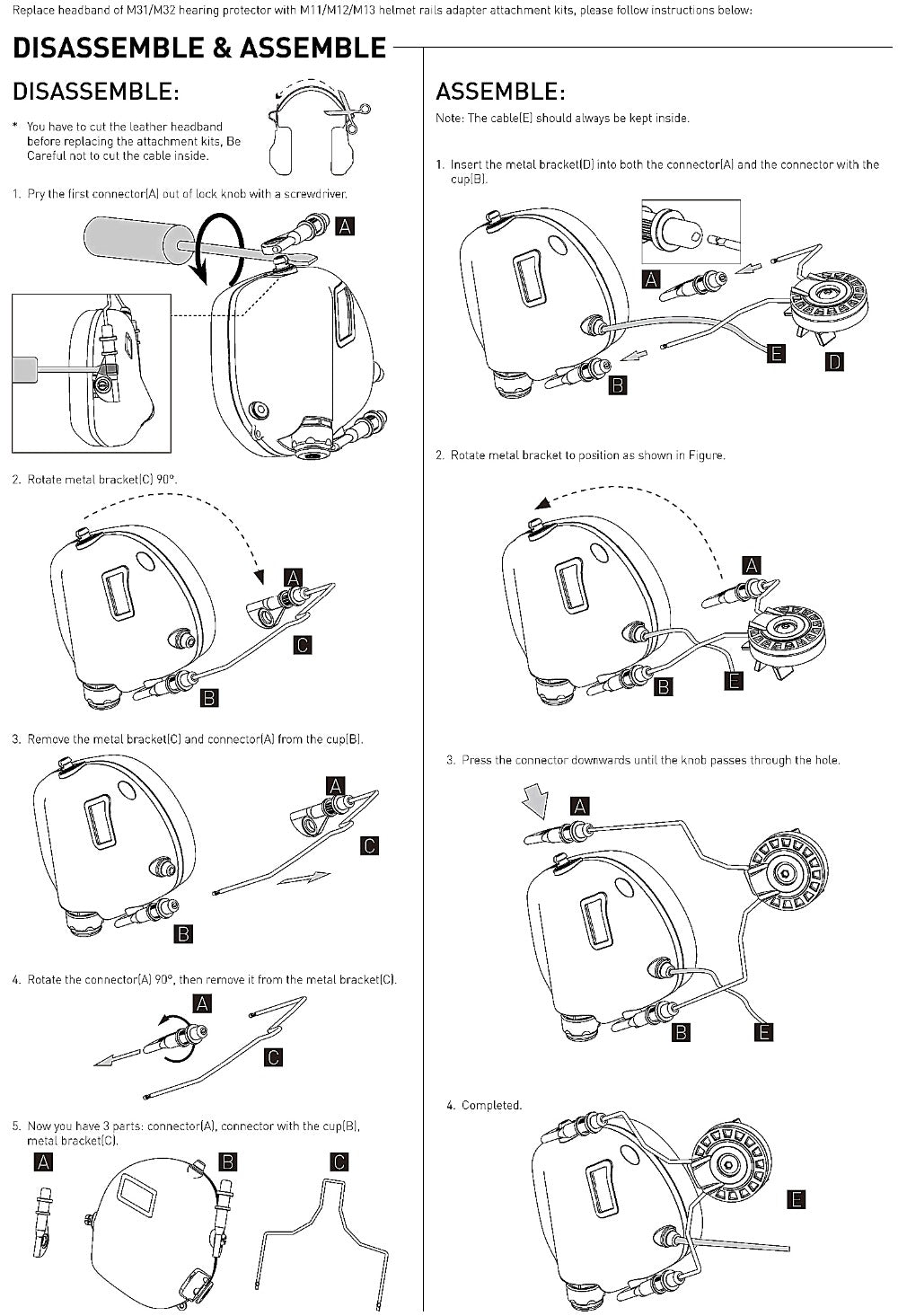 Replace headband of M31/M32 hearing protector with M11/M12/M13 helmet rails adapter attachment kits, please follow instructions below:

DISASSEMBLE & ASSEMBLE

DISASSEMBLE:

* You have to cut the leather headband before replacing the attachment kits, Be Careful not to cut the cable inside.

1. Pry the first connector(A) out of lock knob with a screwdriver.

A

2. Rotate metal bracket(C) 90°.

A

C

B

3. Remove the metal bracket(C) and connector(A) from the cup(B).

A

C

B

4. Rotate the connector(A) 90°, then remove it from the metal bracket(C).

A

C

5. Now you have 3 parts: connector(A), connector with the cup(B), metal bracket(C).

A

B

C

ASSEMBLE:

Note: The cable(E) should always be kept inside.

1. Insert the metal bracket(D) into both the connector(A) and the connector with the cup(B).

A

E

D

B

2. Rotate metal bracket to position as shown in Figure.

A

B

E

3. Press the connector downwards until the knob passes through the hole.

A

B

E

4. Completed.

E